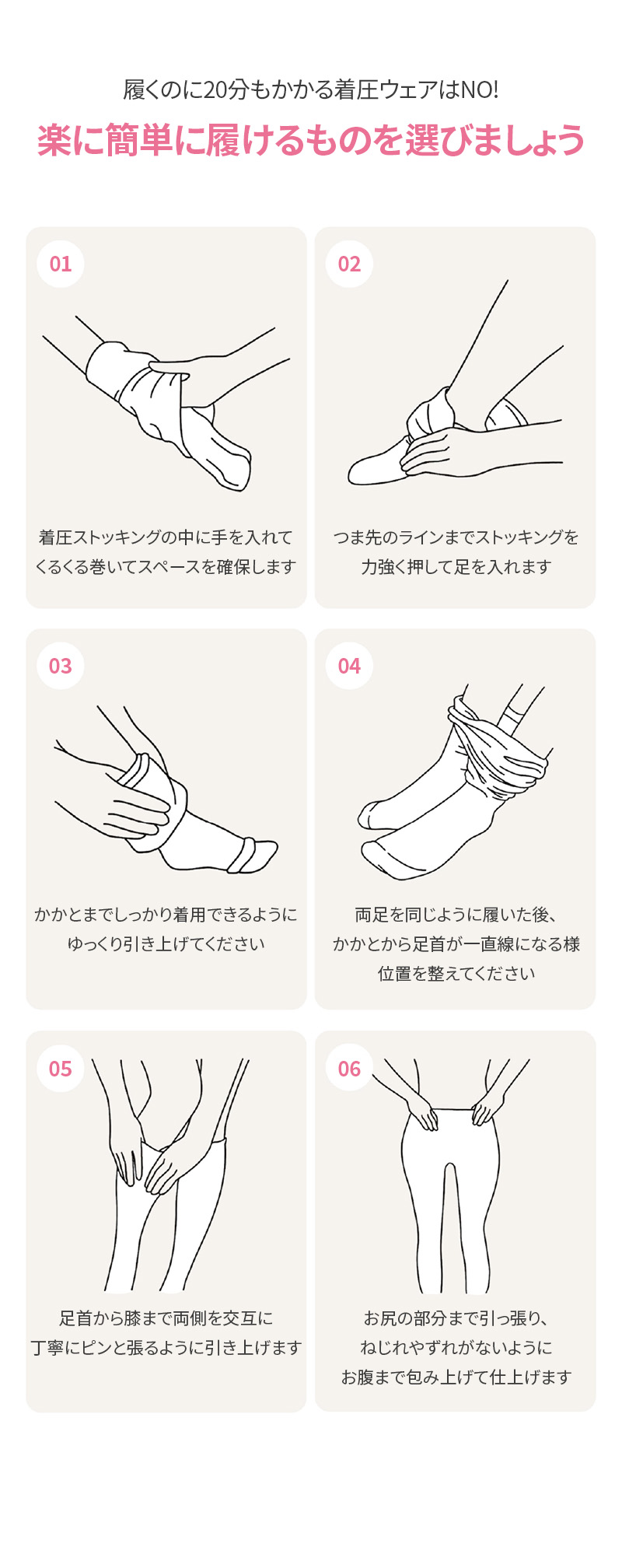 履くのに20分もかかる着圧ウェアはNO!

楽に簡単に履けるものを選びましょう

01

着圧ストッキングの中に手を入れて
くるくる巻いてスペースを確保します

02

つま先のラインまでストッキングを
力強く押して足を入れます

03

かかとまでしっかり着用できるように
ゆっくり引き上げてください

04

両足を同じように履いた後、
かかとから足首が一直線になる様
位置を整えてください

05

足首から膝まで両側を交互に
丁寧にピンと張るように引き上げます

06

お尻の部分まで引っ張り、
ねじれやずれがないように
お腹まで包み上げて仕上げます